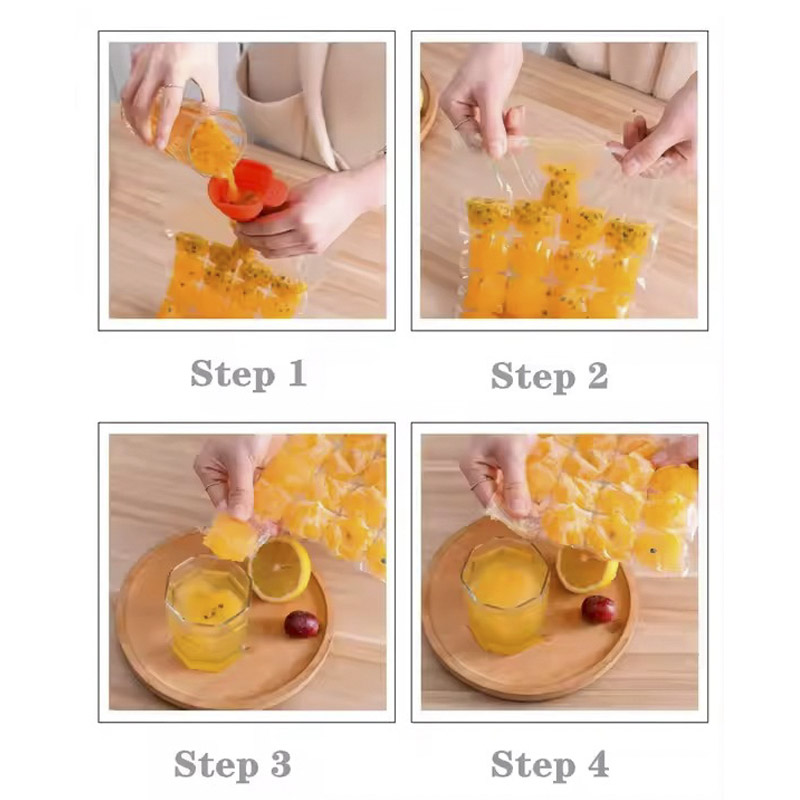 Step 1

Step 2

Step 3

Step 4