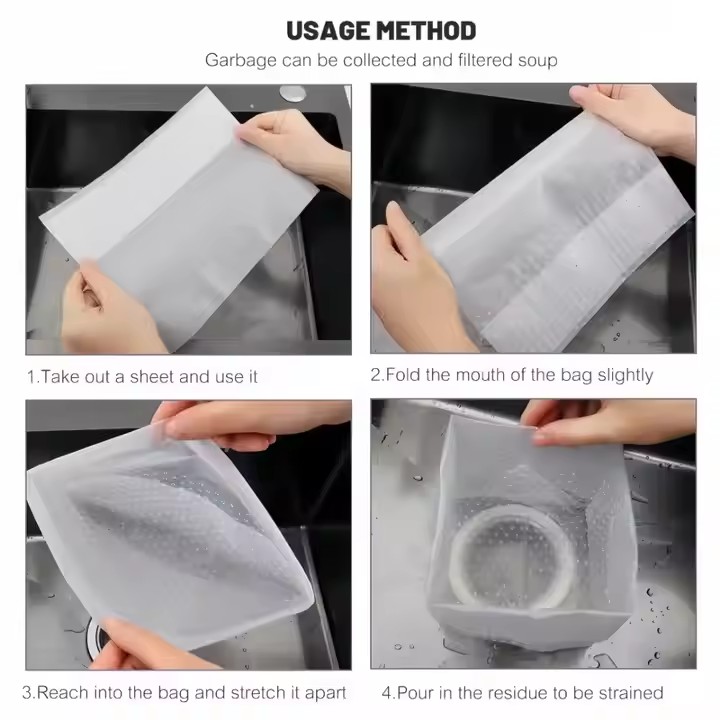 USAGE METHOD

Garbage can be collected and filtered soup

1.Take out a sheet and use it

2.Fold the mouth of the bag slightly

3.Reach into the bag and stretch it apart

4.Pour in the residue to be strained